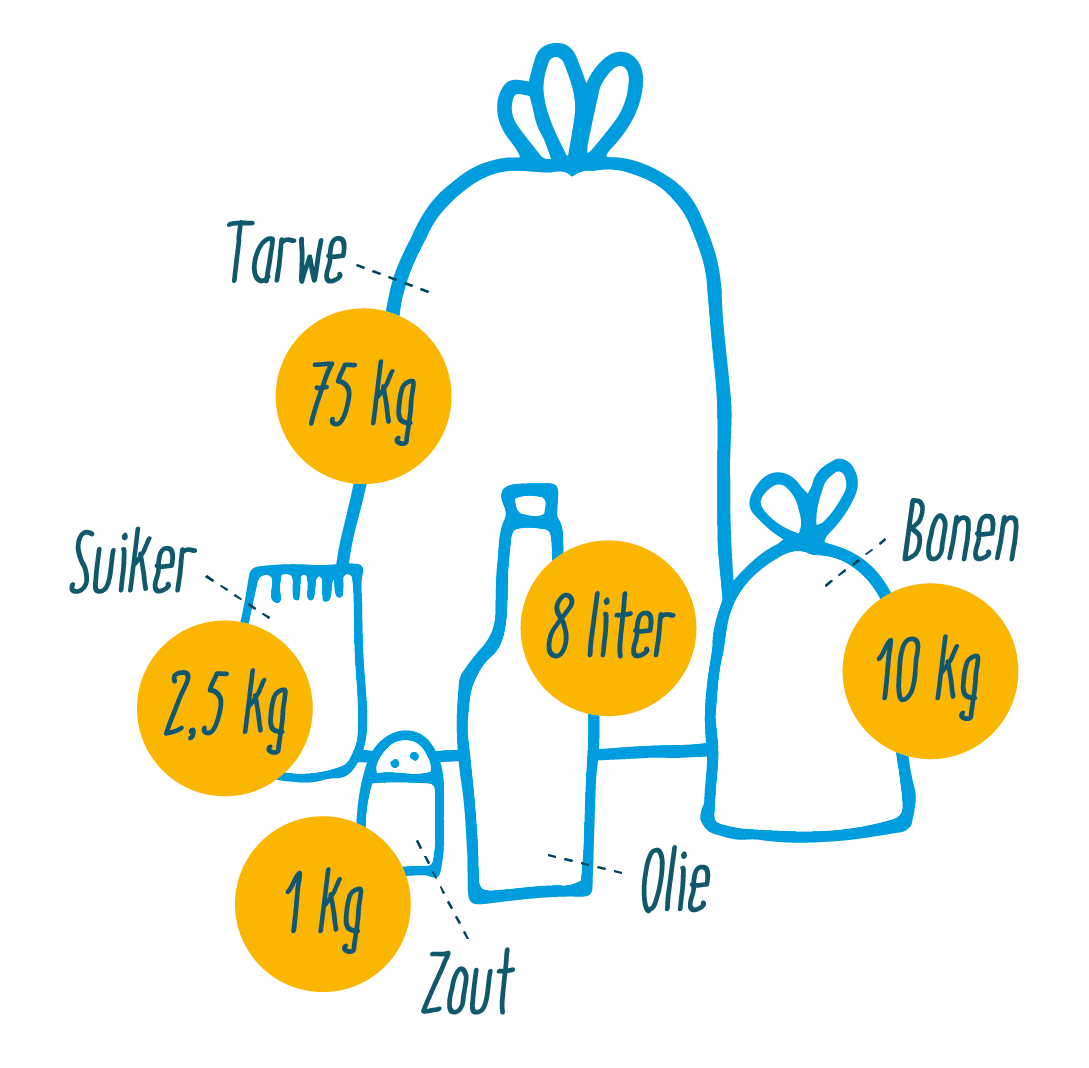 Tarwe
75 kg
Suiker
2,5 kg
8 liter
Bonen
10 kg
1 kg
Zout
Olie